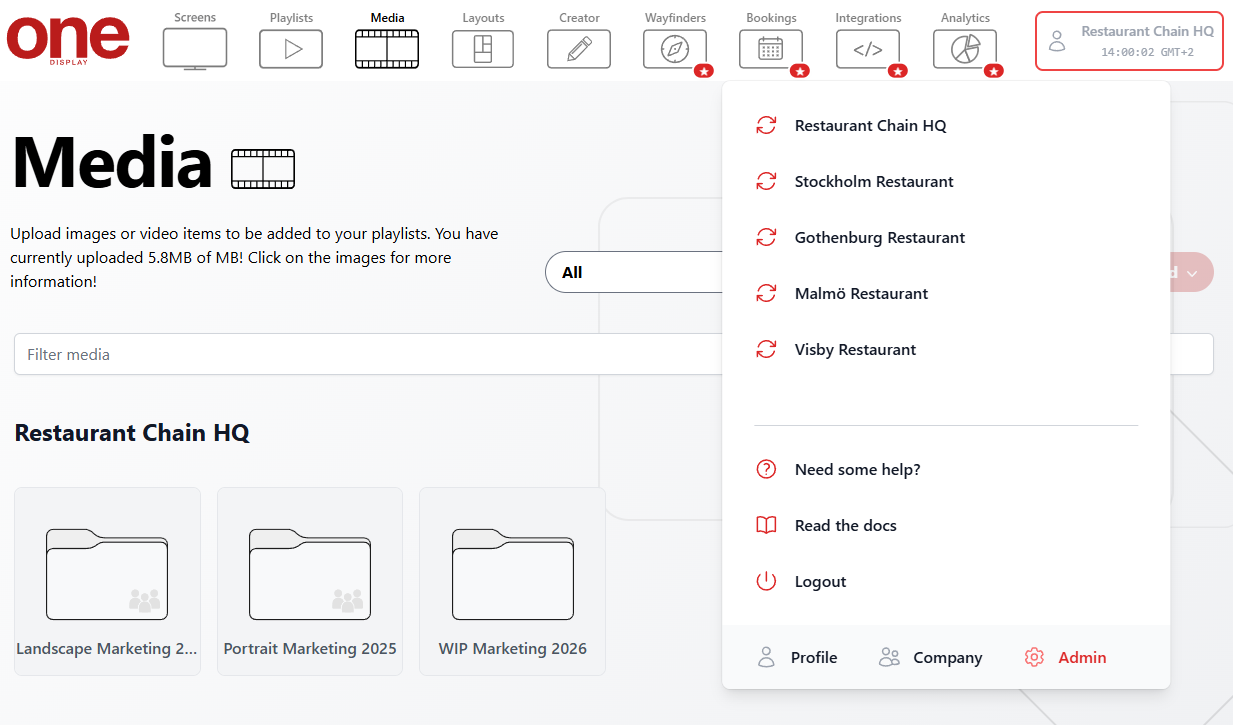 one
DISPLAY

Screens Playlists Media Layouts Creator Wayfinders Bookings Integrations Analytics

Restaurant Chain HQ
14:00:02 GMT+2

Media

Upload images or video items to be added to your playlists. You have currently uploaded 5.8MB of MB! Click on the images for more information!

All

Filter media

Restaurant Chain HQ

Landscape Marketing 2...

Portrait Marketing 2025

WIP Marketing 2026

Restaurant Chain HQ

Stockholm Restaurant

Gothenburg Restaurant

Malmö Restaurant

Visby Restaurant

Need some help?

Read the docs

Logout

Profile Company Admin